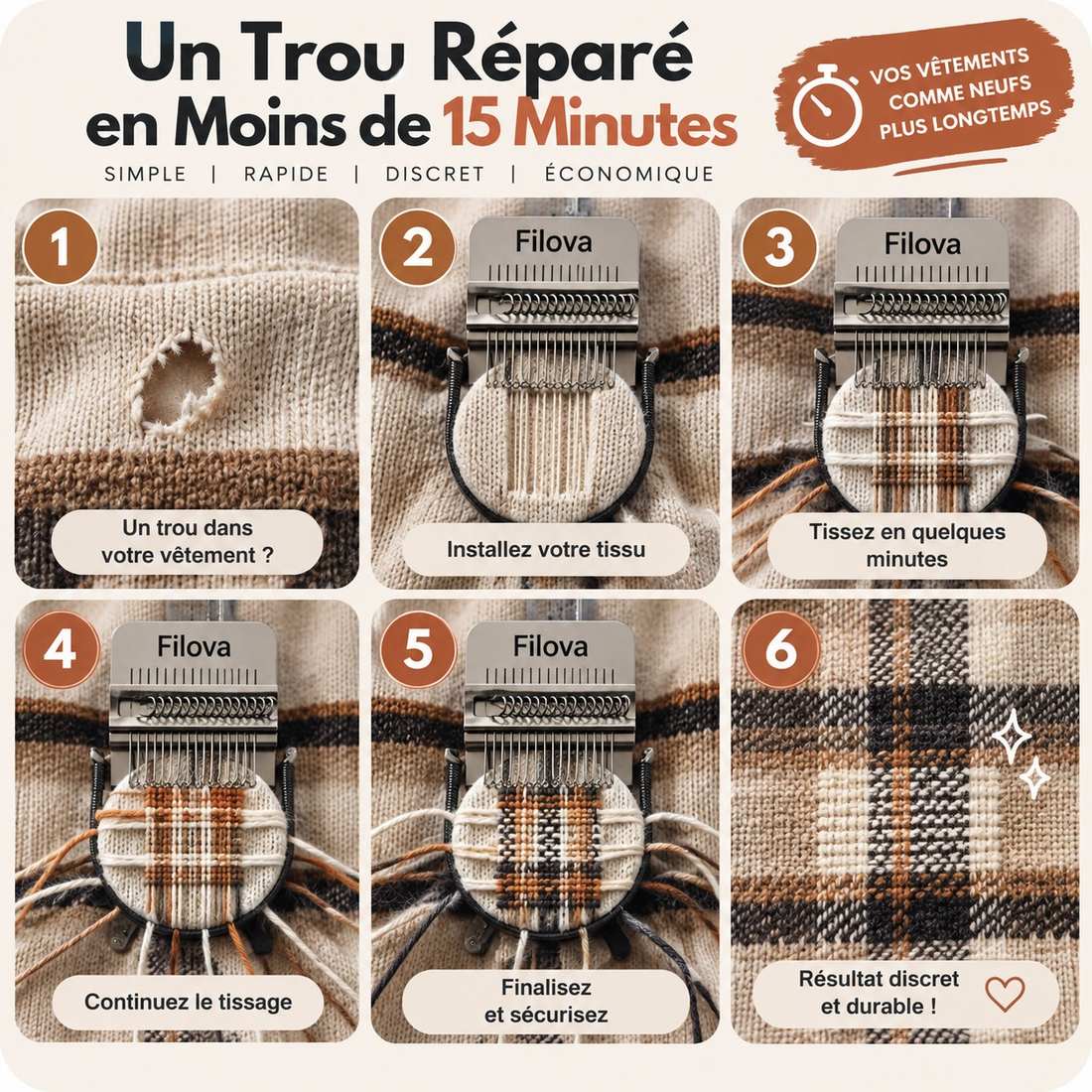 Un Trou Réparé en Moins de 15 Minutes

SIMPLE | RAPIDE | DISCRET | ÉCONOMIQUE

VOS VÊTEMENTS COMME NEUFS PLUS LONGTEMPS

1

Un trou dans votre vêtement ?

2

Filova

Installez votre tissu

3

Filova

Tissez en quelques minutes

4

Filova

Continuez le tissage

5

Filova

Finalisez et sécurisez

6

Résultat discret et durable !